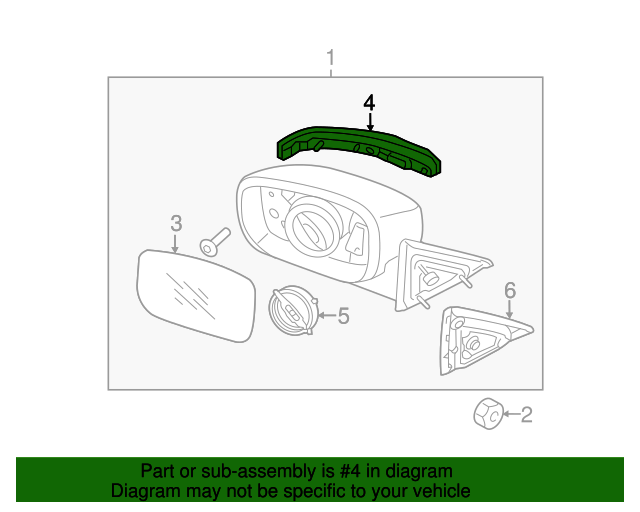 1
4
3
5
6
2

Part or sub-assembly is #4 in diagram
Diagram may not be specific to your vehicle