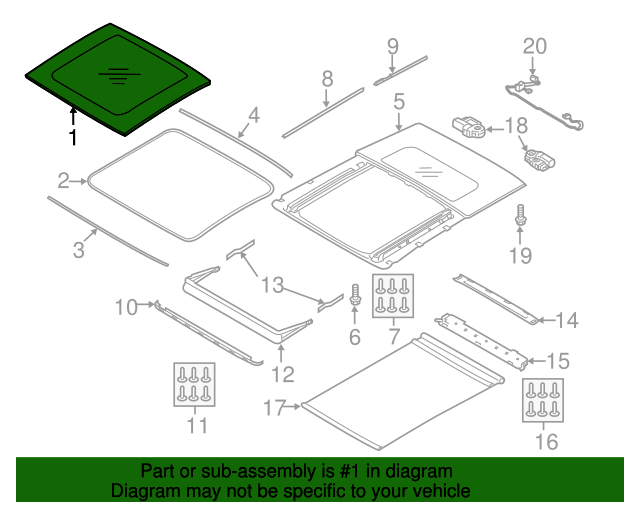 1
2
3
4
5
6
7
8
9
10
11
12
13
14
15
16
17
18
19
20

Part or sub-assembly is #1 in diagram
Diagram may not be specific to your vehicle