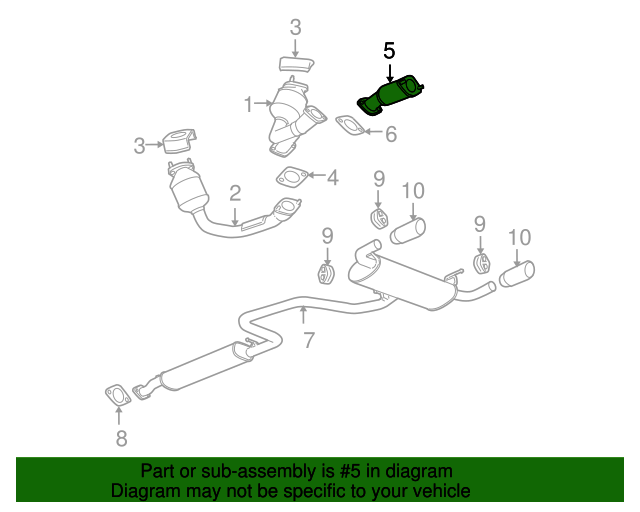 3
5
1
6
3
4
2
9
10
9
9
10
7
8

Part or sub-assembly is #5 in diagram
Diagram may not be specific to your vehicle