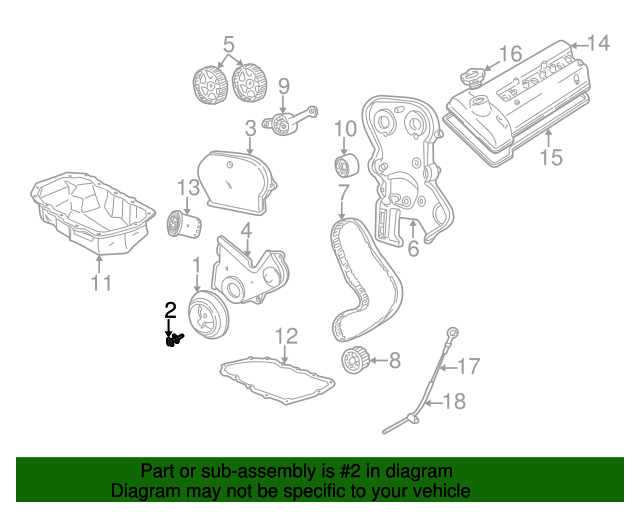 5
16
14
9
3
10
15
13
7
4
6
11
1
2
12
8
17
18

Part or sub-assembly is #2 in diagram
Diagram may not be specific to your vehicle