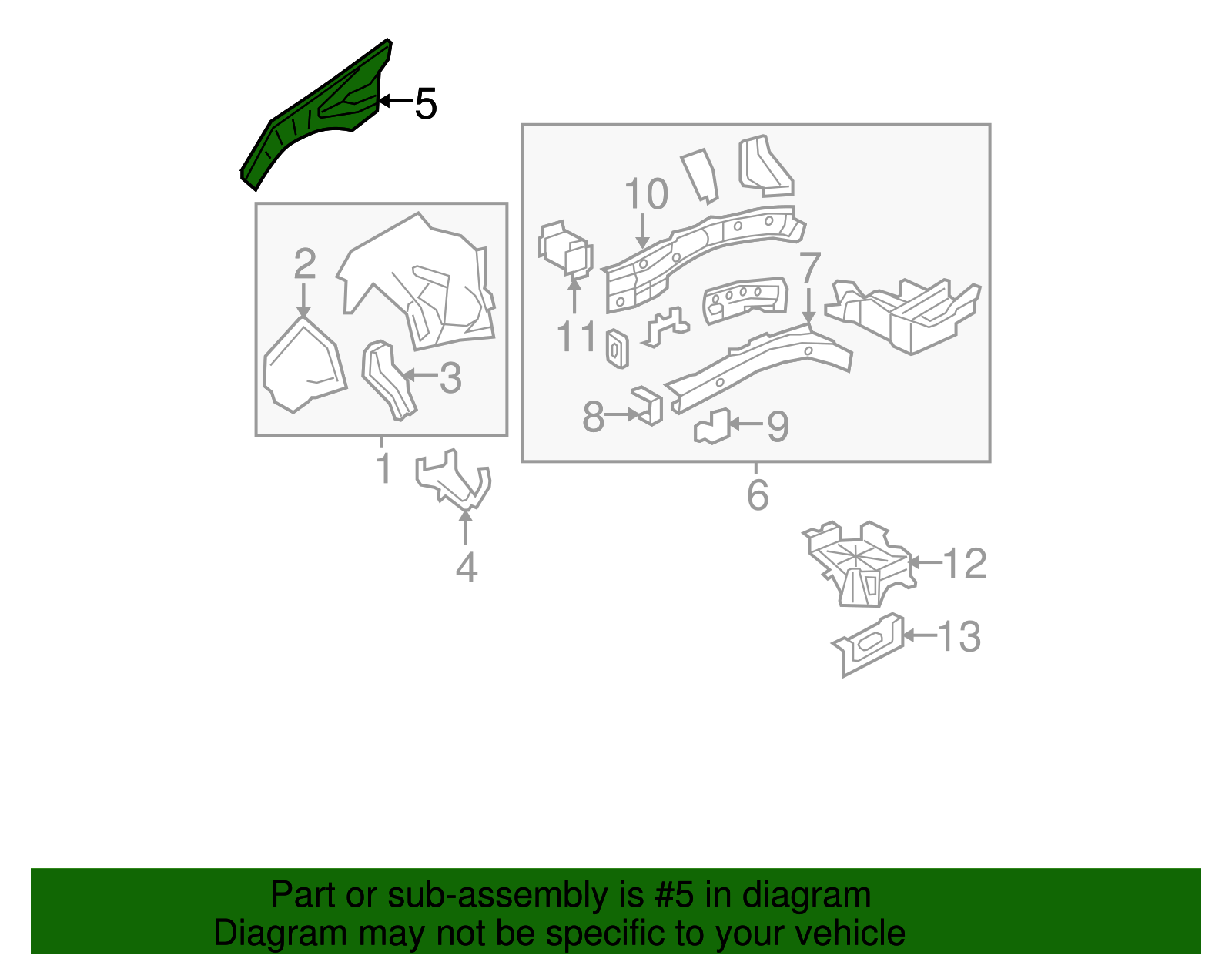 5
10
2
7
11
3
8
9
1
6
4
12
13

Part or sub-assembly is #5 in diagram
Diagram may not be specific to your vehicle