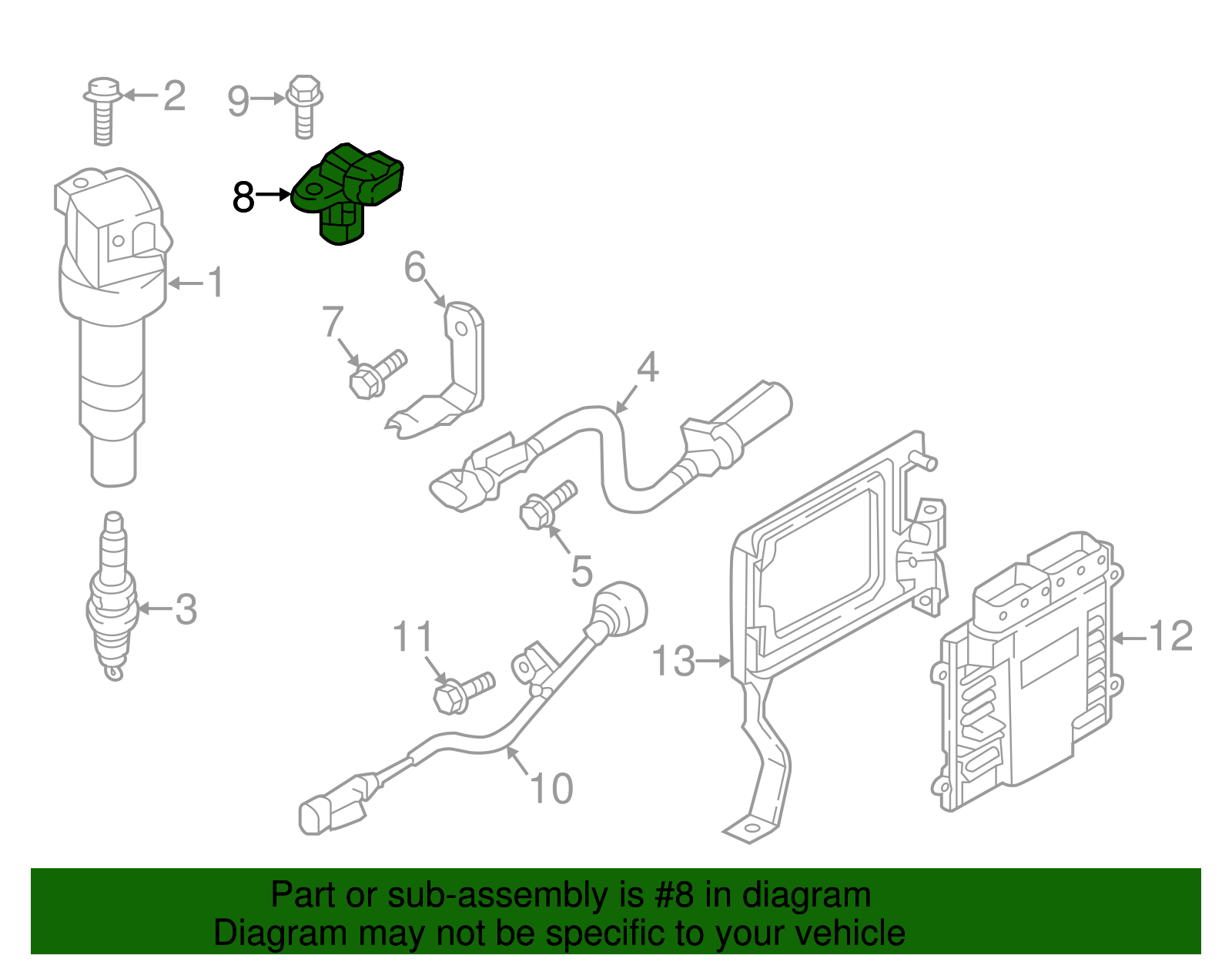 2
9
8
1
6
7
4
5
3
11
13
12
10

Part or sub-assembly is #8 in diagram
Diagram may not be specific to your vehicle