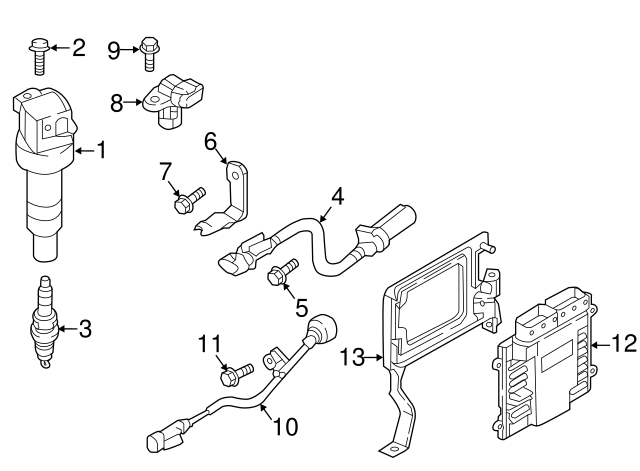 2
9
8
1
6
7
4
5
3
11
13
12
10