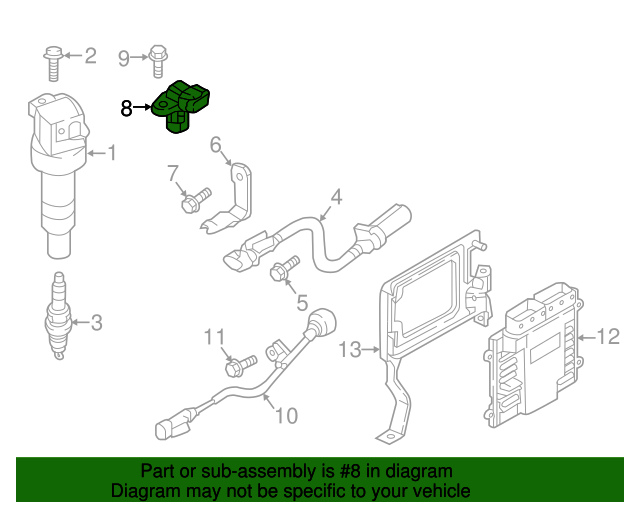 2
9
8
1
6
7
4
5
3
11
13
12
10

Part or sub-assembly is #8 in diagram
Diagram may not be specific to your vehicle