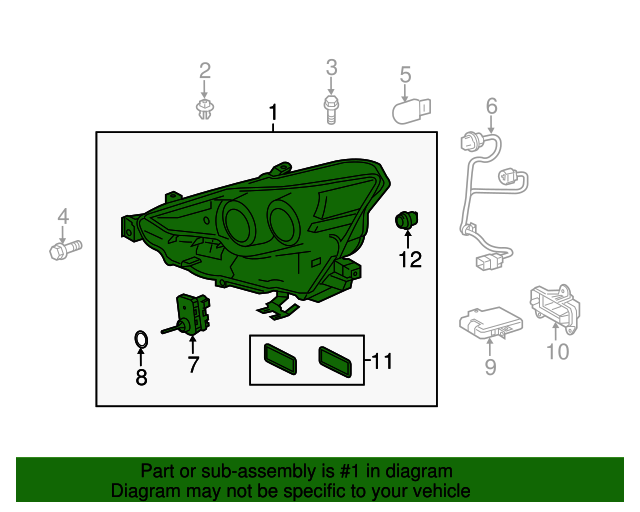 2
3
5
1
6
4
12
7
8
11
9
10

Part or sub-assembly is #1 in diagram
Diagram may not be specific to your vehicle