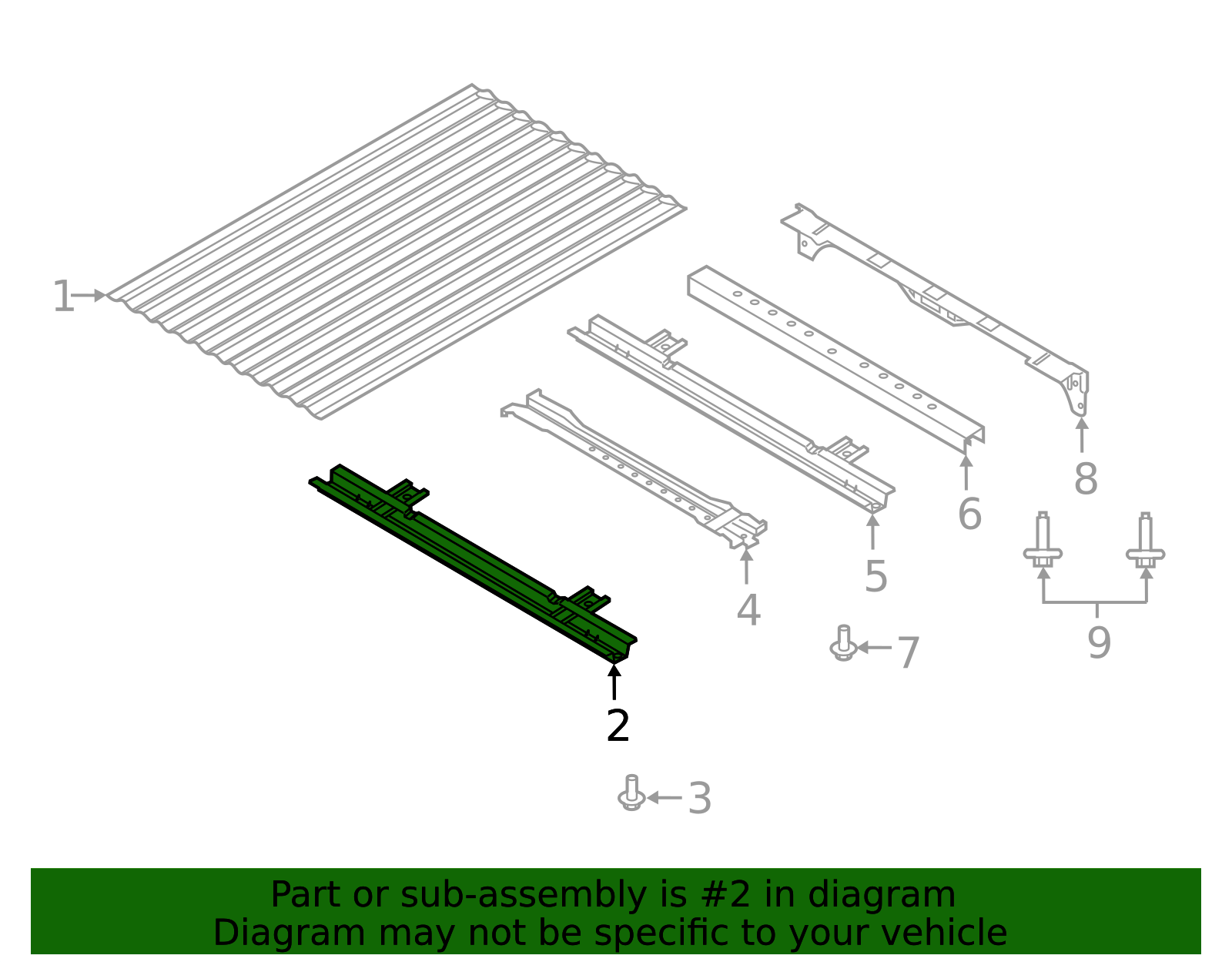 1
8
6
5
4
9
7
2
3

Part or sub-assembly is #2 in diagram
Diagram may not be specific to your vehicle