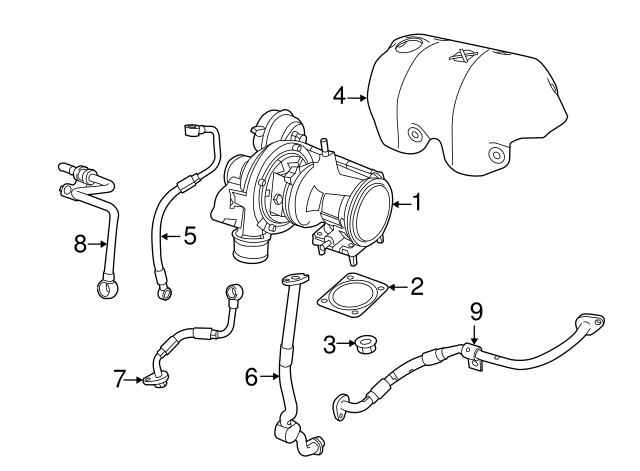 4
1
8
5
2
9
3
7
6