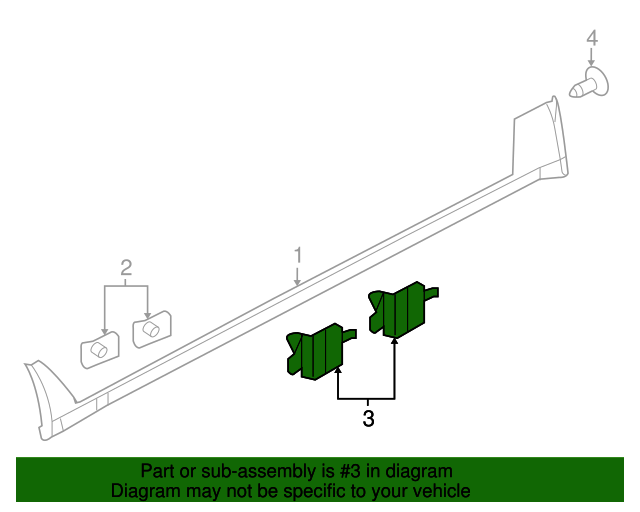 4

1

2

3

Part or sub-assembly is #3 in diagram
Diagram may not be specific to your vehicle