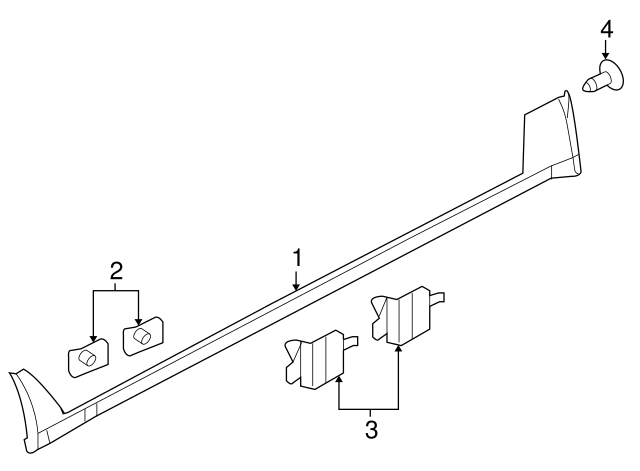 4
1
2
3