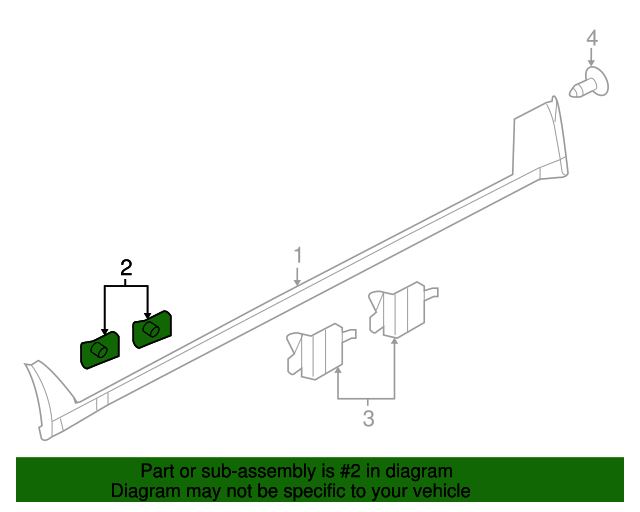 4

1

2

3

Part or sub-assembly is #2 in diagram
Diagram may not be specific to your vehicle