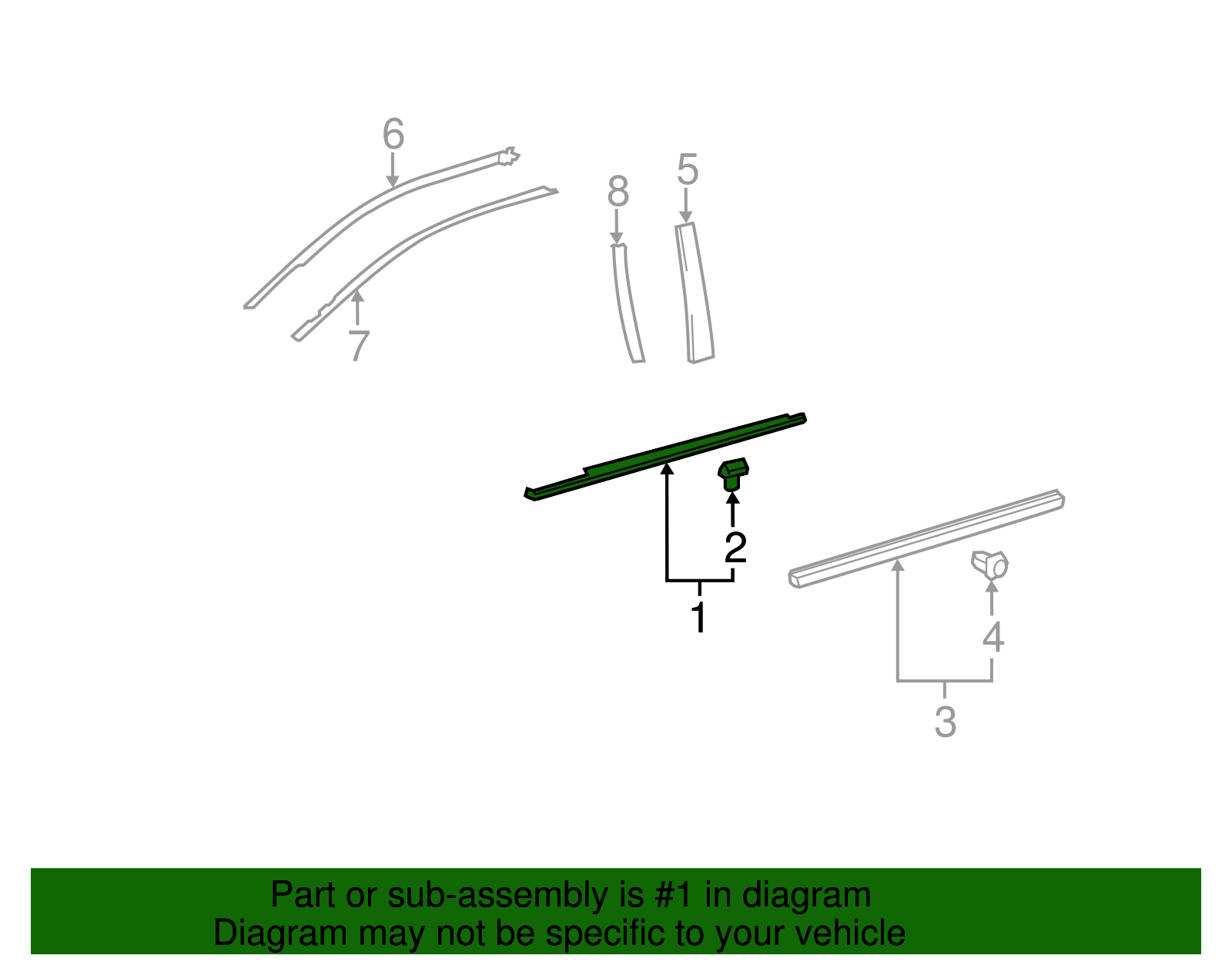 6
8
5
7
2
1
4
3

Part or sub-assembly is #1 in diagram
Diagram may not be specific to your vehicle