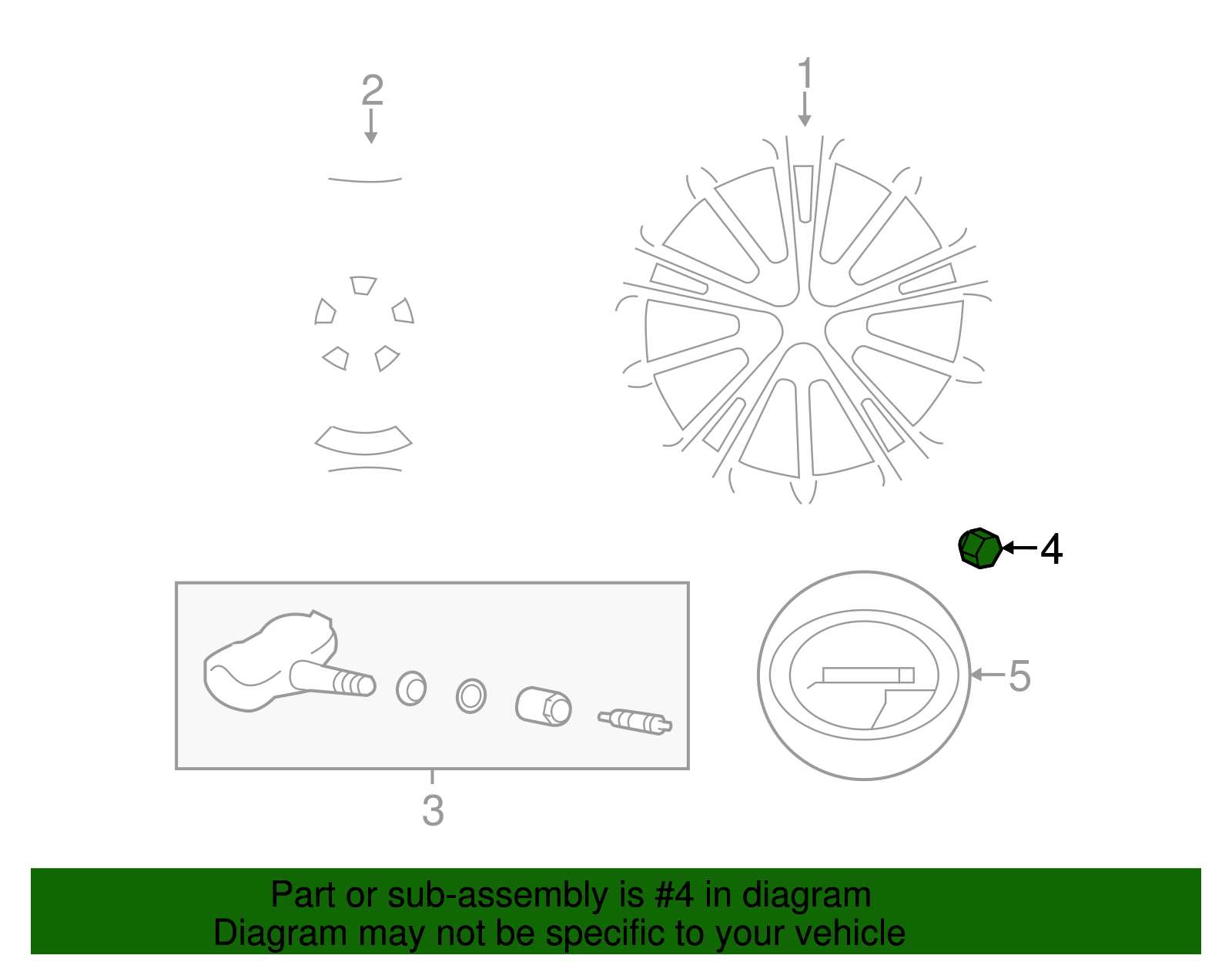 2
1
4
5
3

Part or sub-assembly is #4 in diagram
Diagram may not be specific to your vehicle