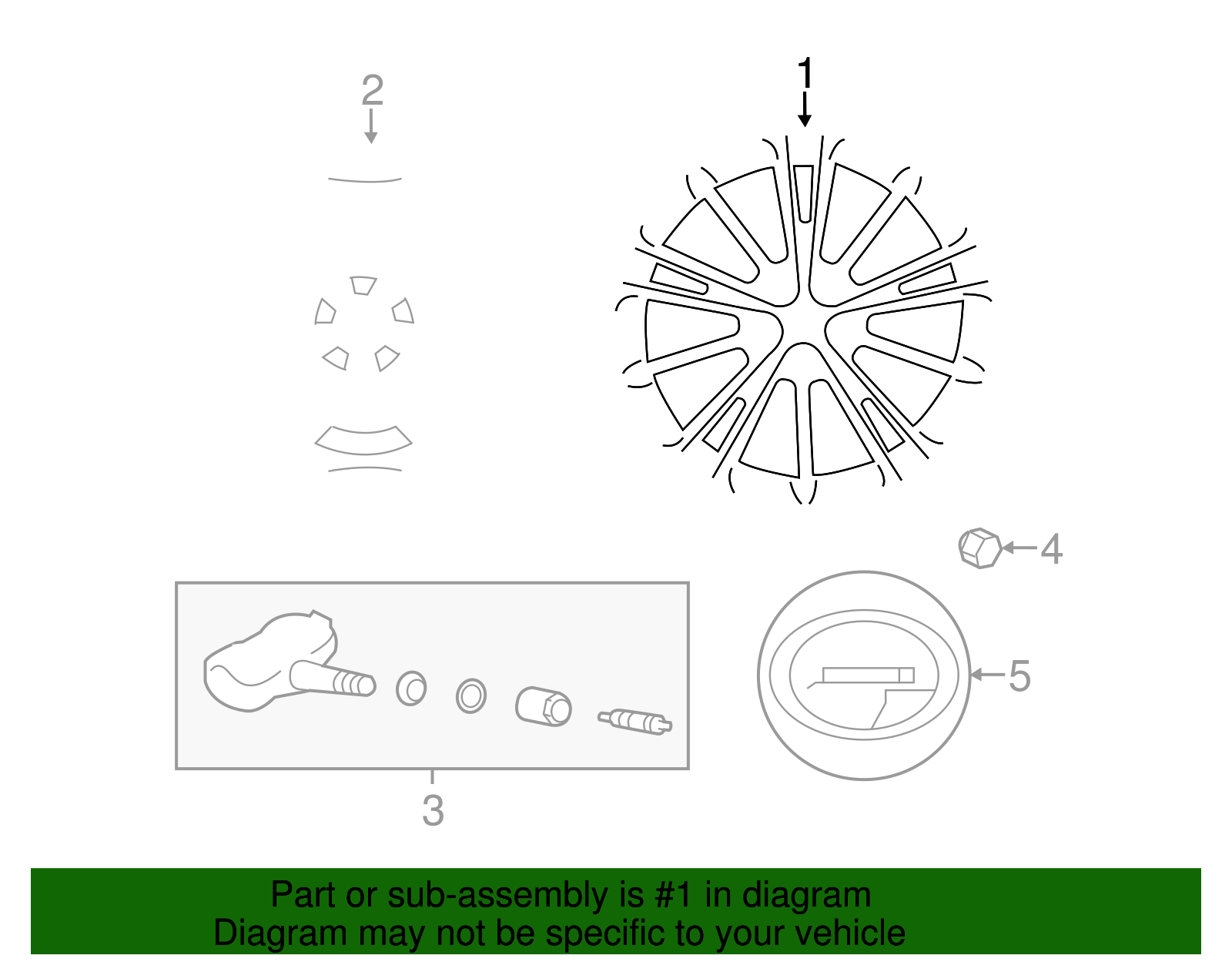 2

1

4

5

3

Part or sub-assembly is #1 in diagram
Diagram may not be specific to your vehicle