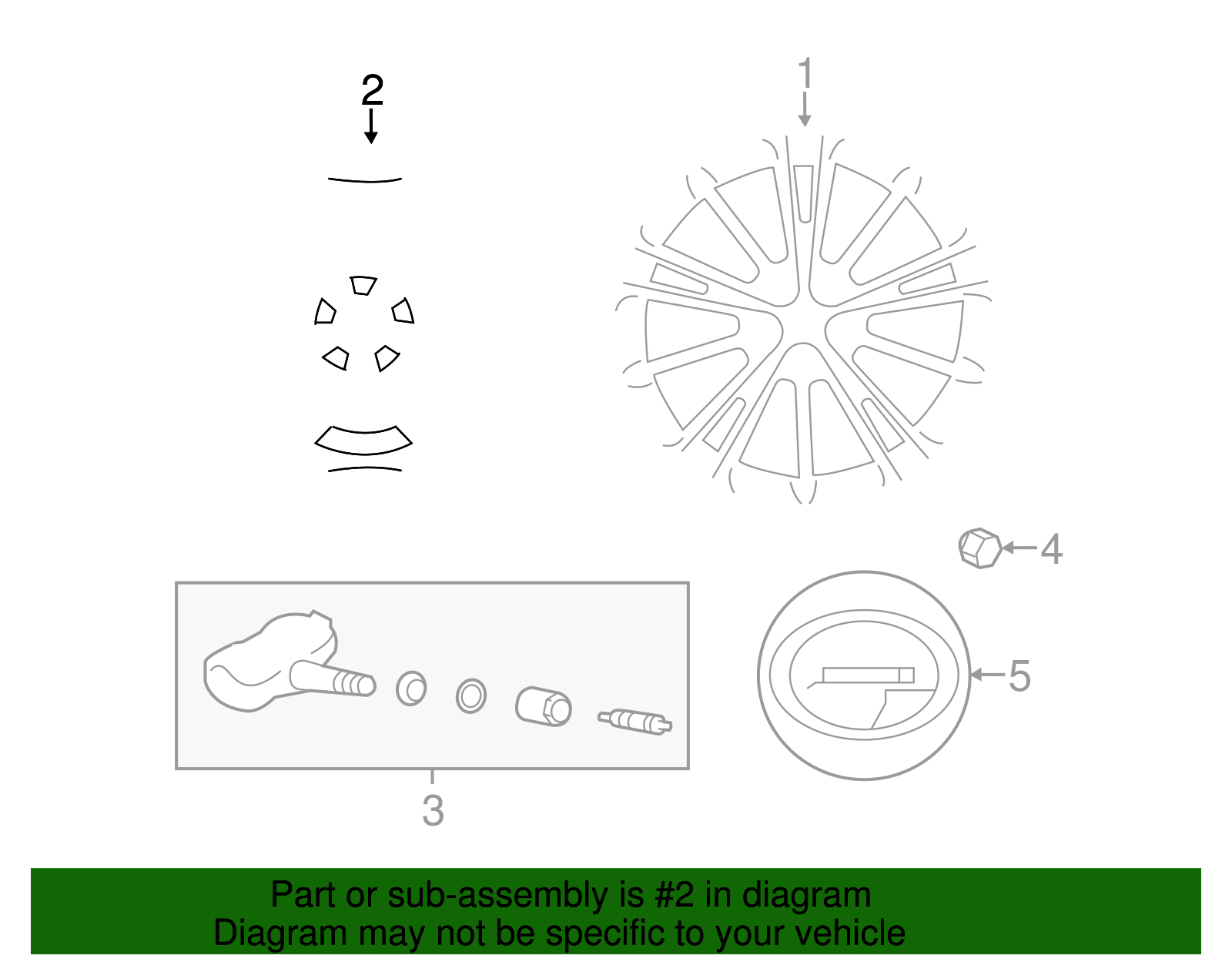 2

1

4

5

3

Part or sub-assembly is #2 in diagram
Diagram may not be specific to your vehicle