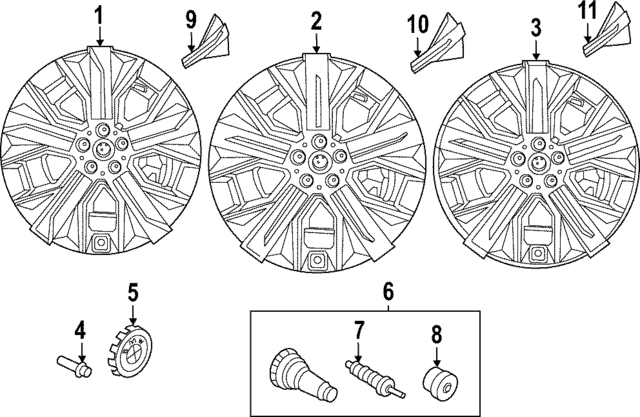 1
9
2
10
3
11
4
5
6
7
8