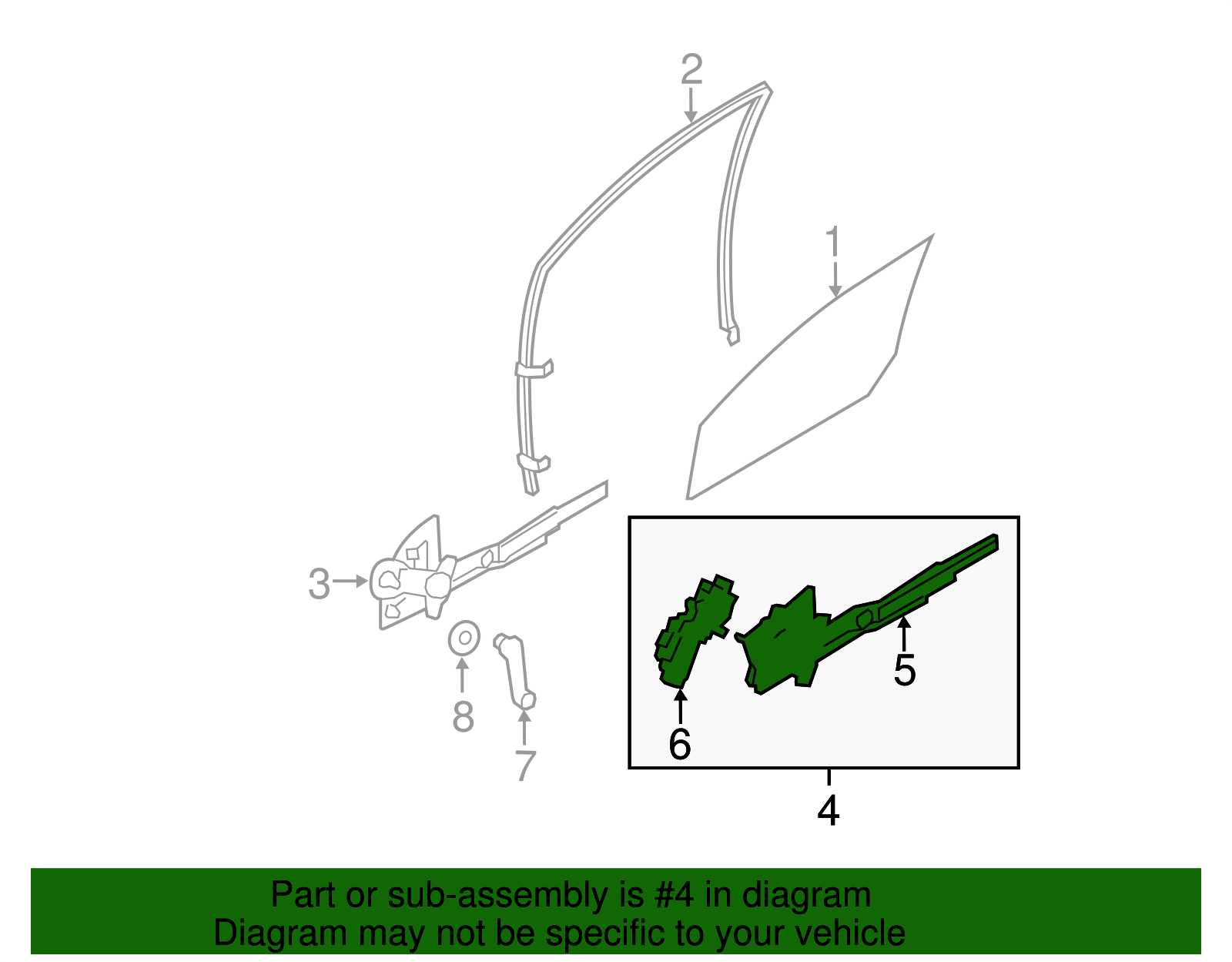 2
1
3
8
7
6
5
4

Part or sub-assembly is #4 in diagram
Diagram may not be specific to your vehicle