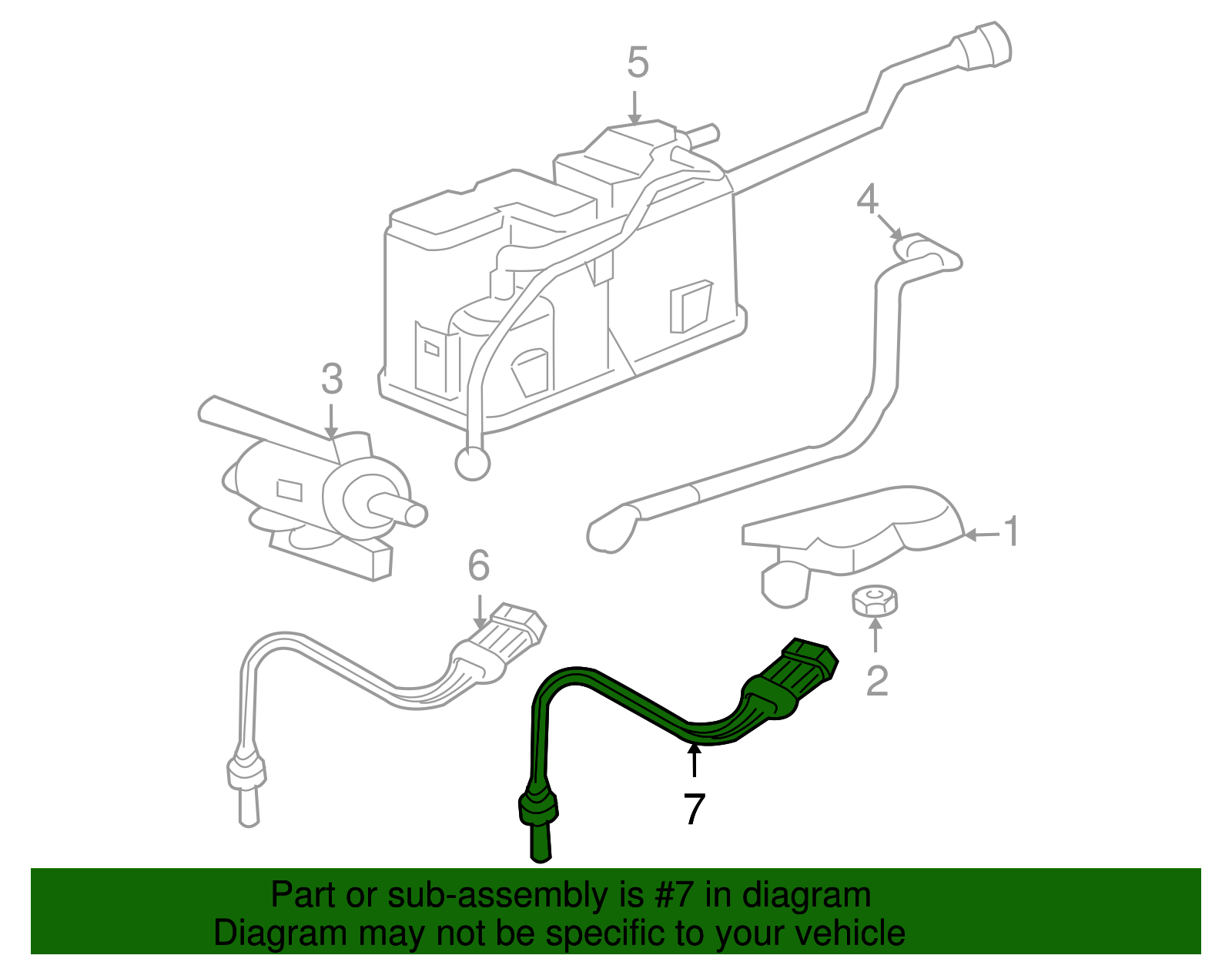 5
4
3
1
6
2
7
Part or sub-assembly is #7 in diagram
Diagram may not be specific to your vehicle