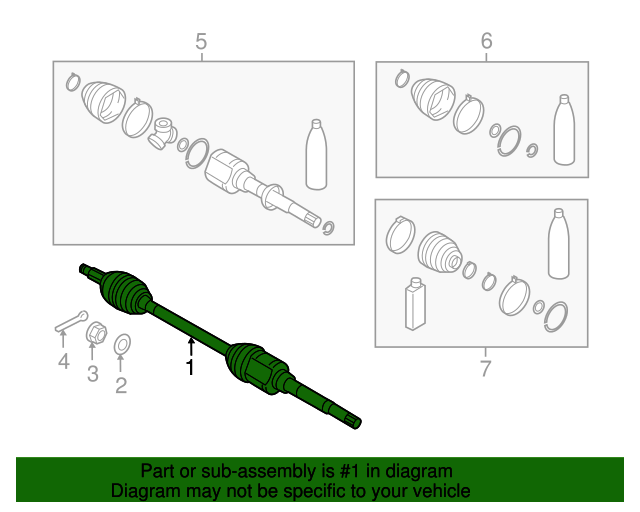 5
6
7
4
3
2
1

Part or sub-assembly is #1 in diagram
Diagram may not be specific to your vehicle