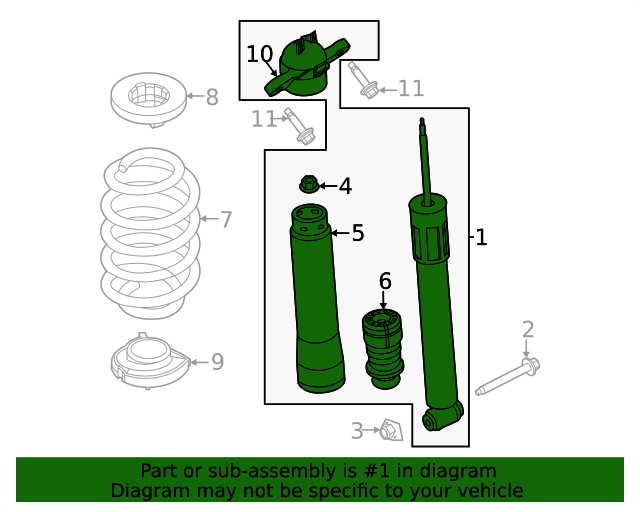 10
8
11
11
4
7
5
1
6
2
9
3
Part or sub-assembly is #1 in diagram
Diagram may not be specific to your vehicle