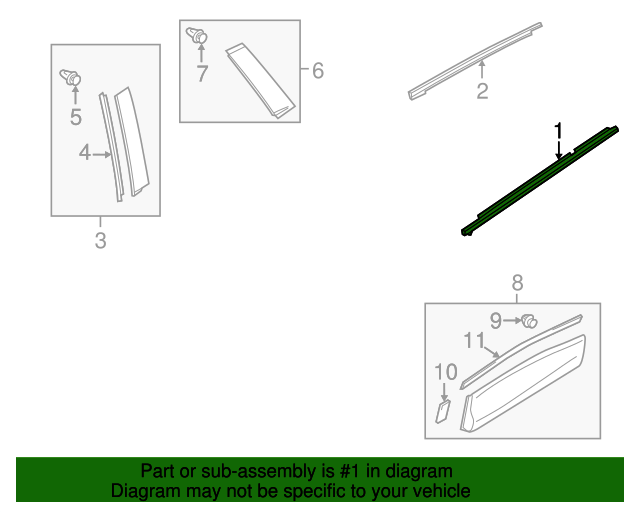 7
6
5
4
3
2
1
8
9
11
10

Part or sub-assembly is #1 in diagram
Diagram may not be specific to your vehicle