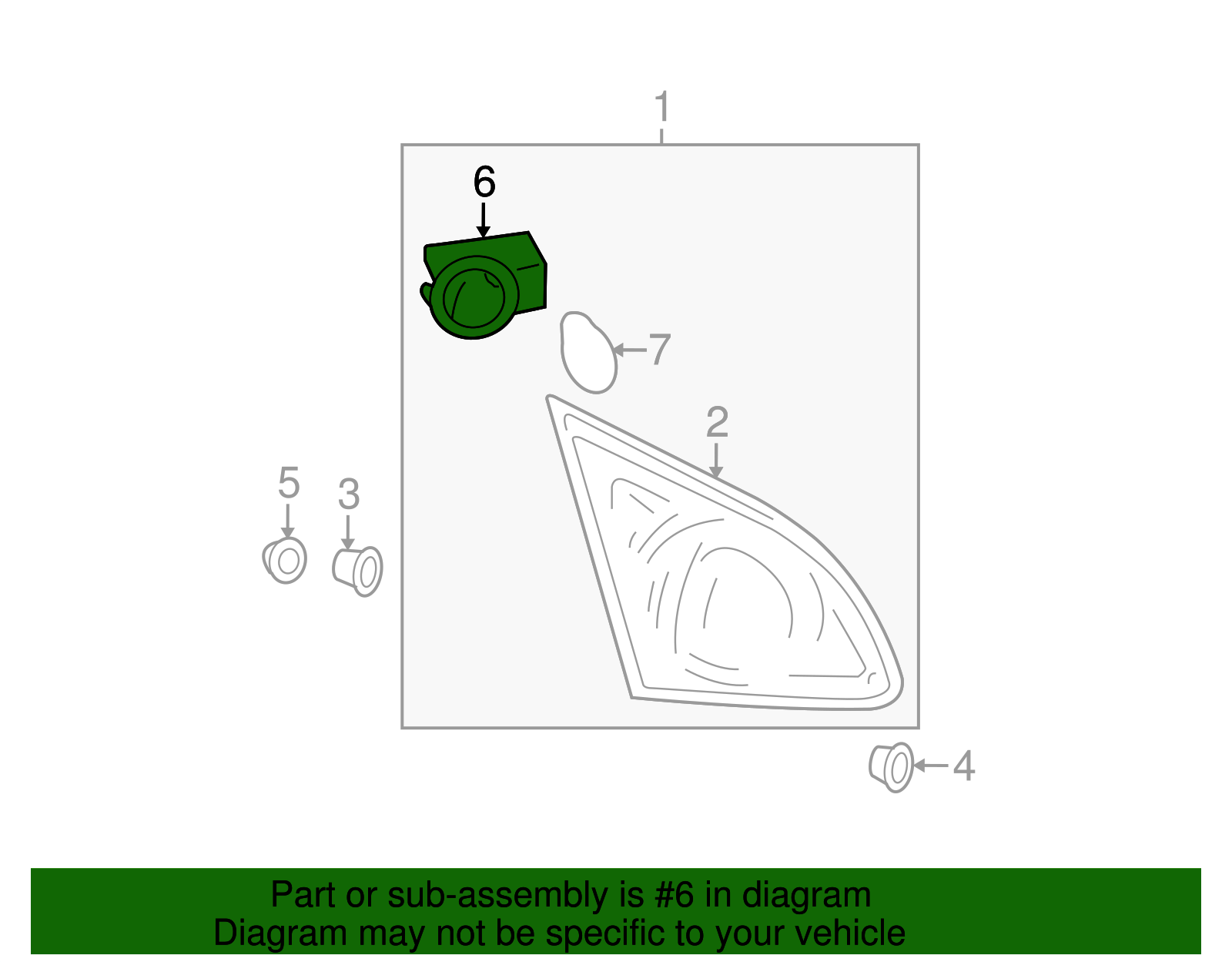 1
6
7
2
5
3
4

Part or sub-assembly is #6 in diagram
Diagram may not be specific to your vehicle