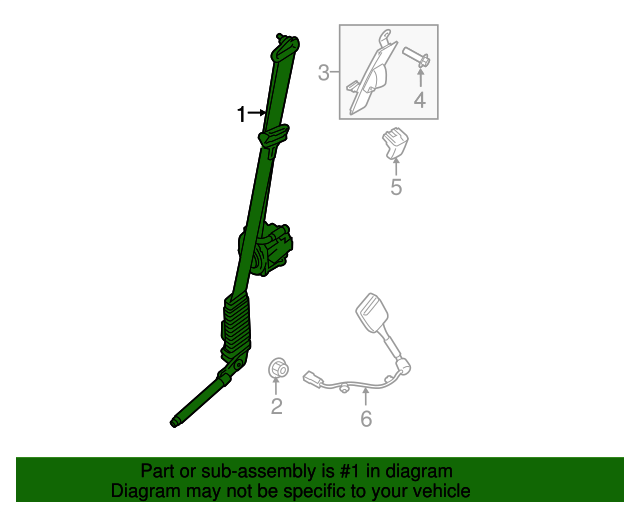 1
3
4
5
2
6

Part or sub-assembly is #1 in diagram
Diagram may not be specific to your vehicle