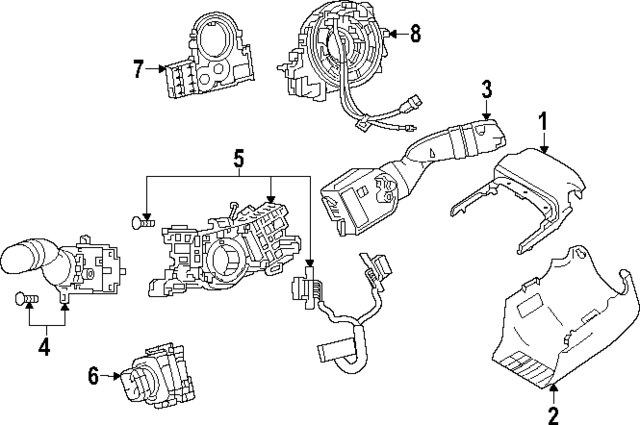 7
8
3
1
5
4
6
2