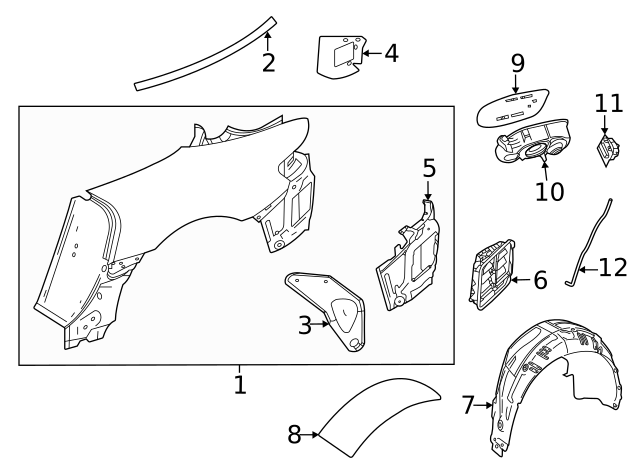 2
4
9
11
5
10
6
12
3
1
7
8