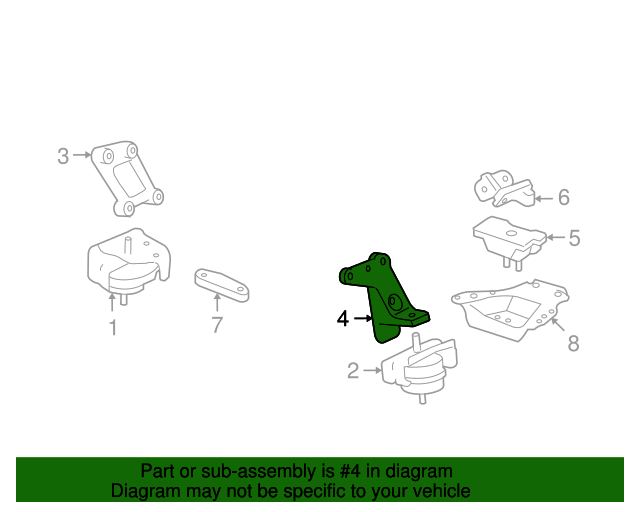 3
6
5
1
7
4
8
2

Part or sub-assembly is #4 in diagram
Diagram may not be specific to your vehicle