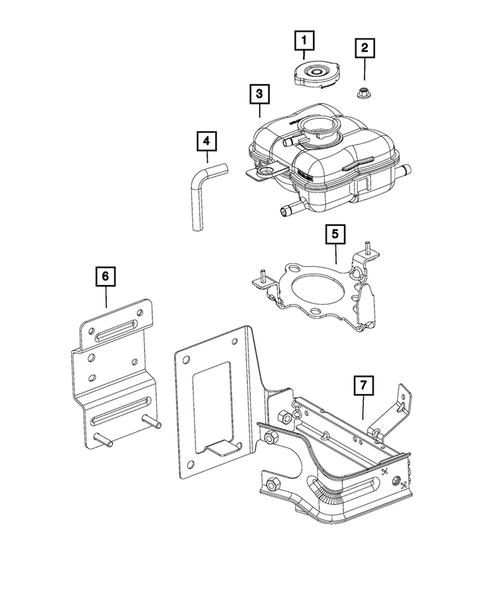 1
2
3
4
5
6
7