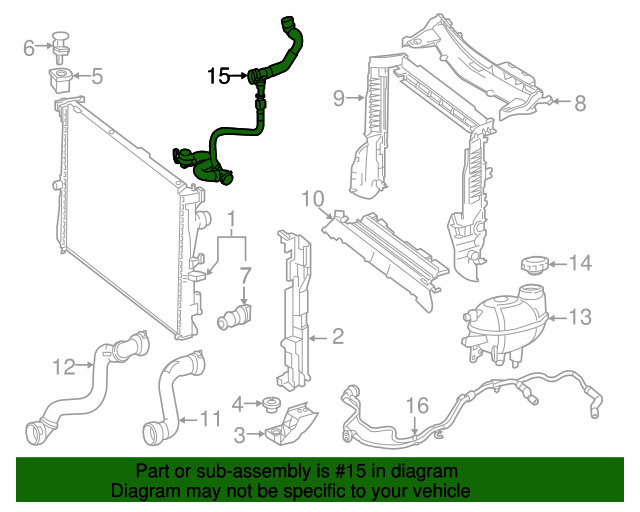 6
5
15
9
8
10
1
7
14
13
2
12
11
4
3
16

Part or sub-assembly is #15 in diagram
Diagram may not be specific to your vehicle