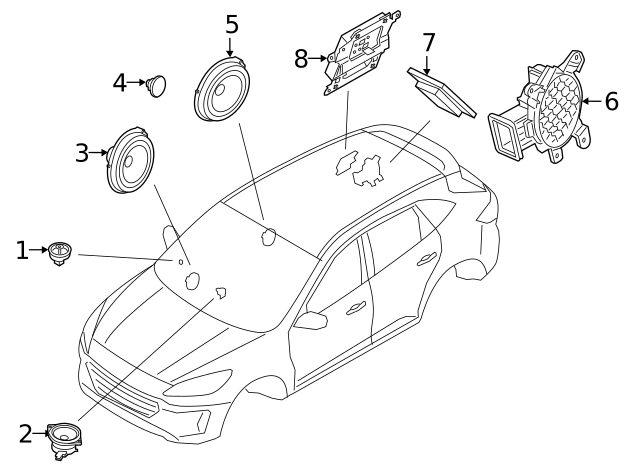 5
8
7
4
6
3
1
2