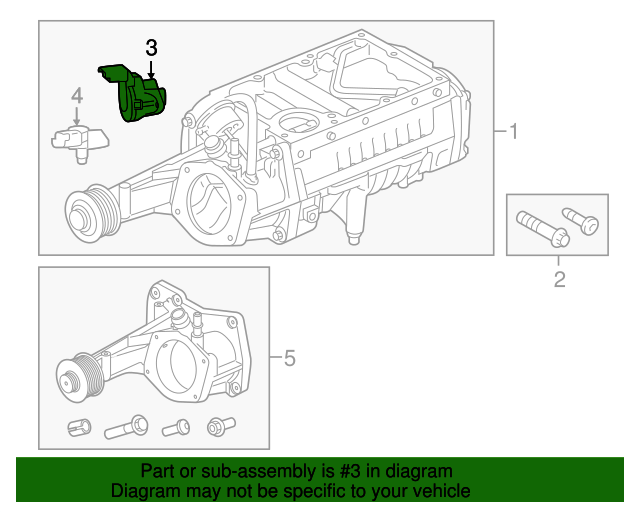 3
4
1
2
5
Part or sub-assembly is #3 in diagram
Diagram may not be specific to your vehicle