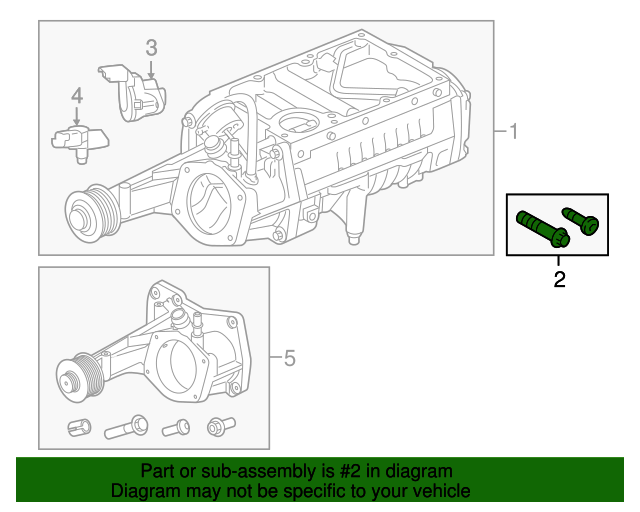 3
4
1
2
5

Part or sub-assembly is #2 in diagram
Diagram may not be specific to your vehicle