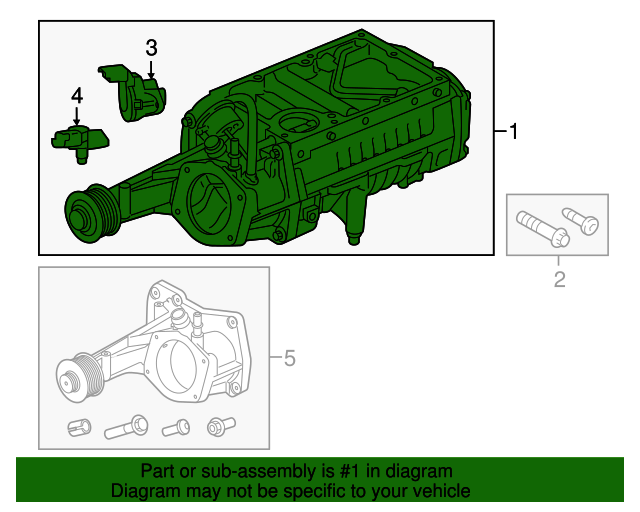 3
4
1
2
5
Part or sub-assembly is #1 in diagram
Diagram may not be specific to your vehicle