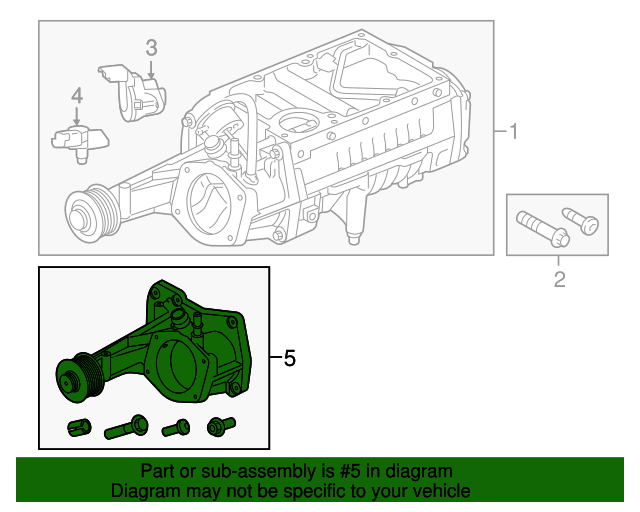 3

4

1

2

5

Part or sub-assembly is #5 in diagram
Diagram may not be specific to your vehicle