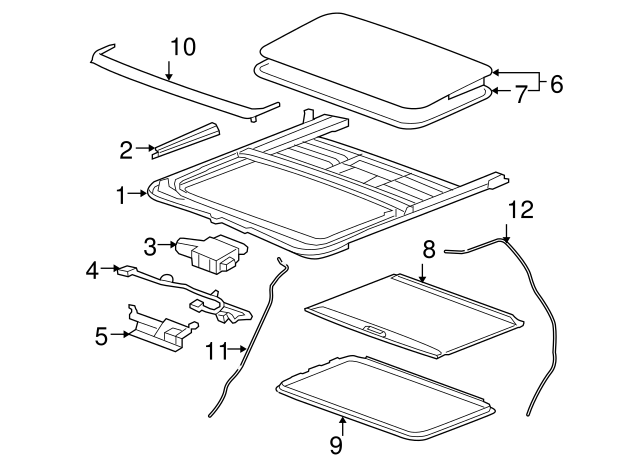 10
6
7
2
1
12
3
8
4
5
11
9