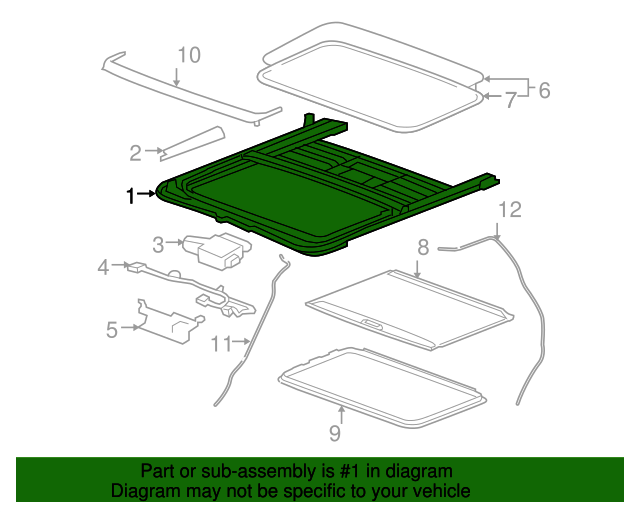 10
6
7
2
1
12
3
8
4
5
11
9

Part or sub-assembly is #1 in diagram
Diagram may not be specific to your vehicle