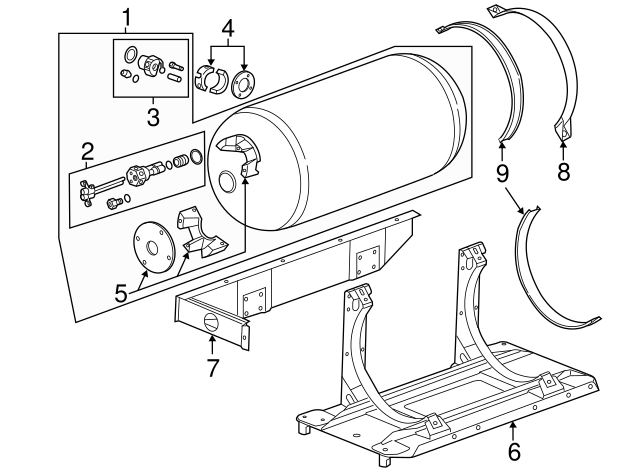 1
4
3
2
9
8
5
7
6