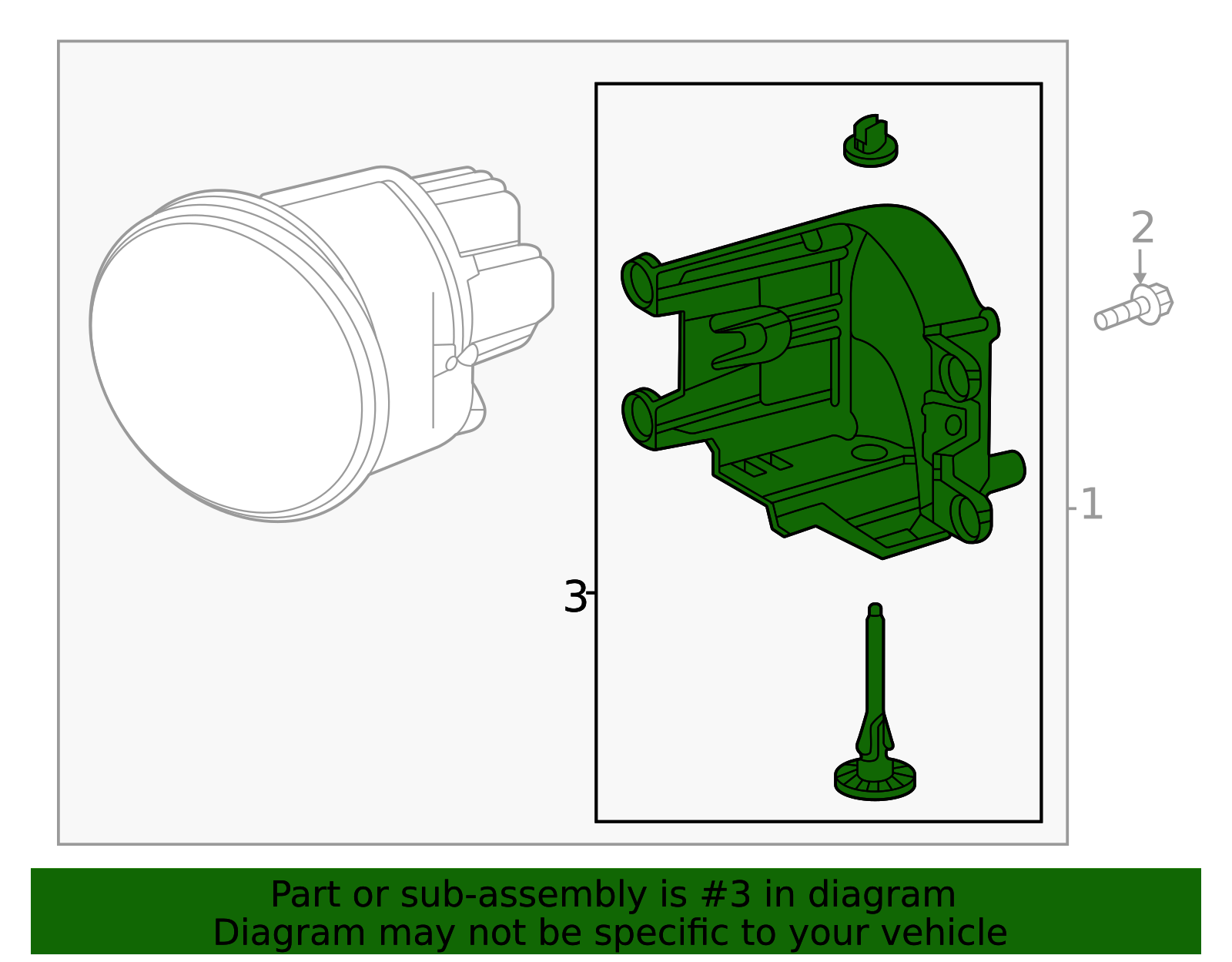 2

1

3

Part or sub-assembly is #3 in diagram
Diagram may not be specific to your vehicle