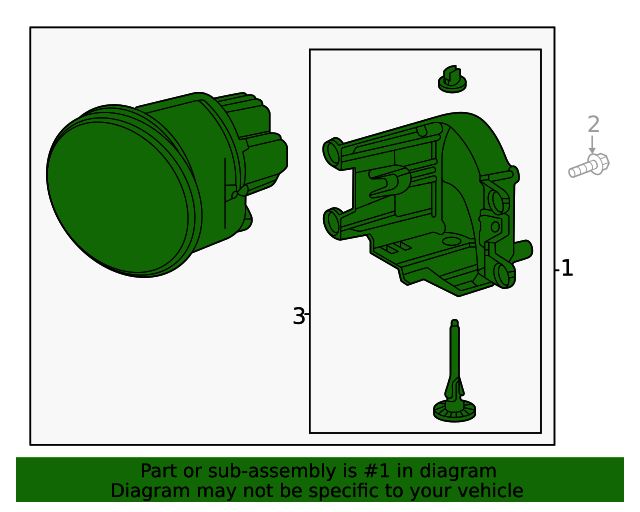 2

1

3

Part or sub-assembly is #1 in diagram
Diagram may not be specific to your vehicle