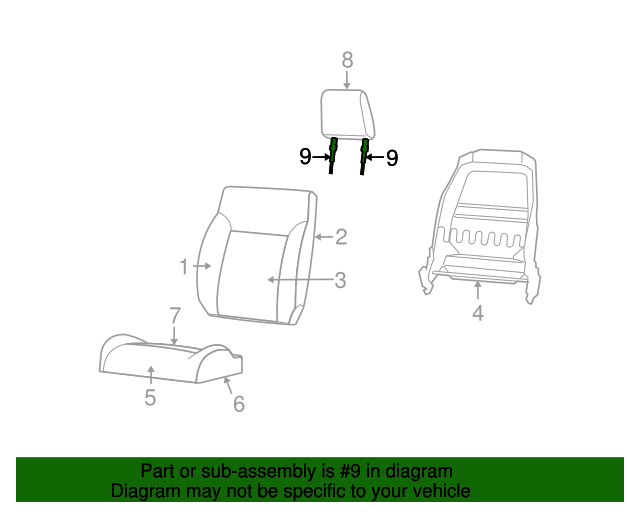 8
9
9
2
1
3
4
7
5
6

Part or sub-assembly is #9 in diagram
Diagram may not be specific to your vehicle