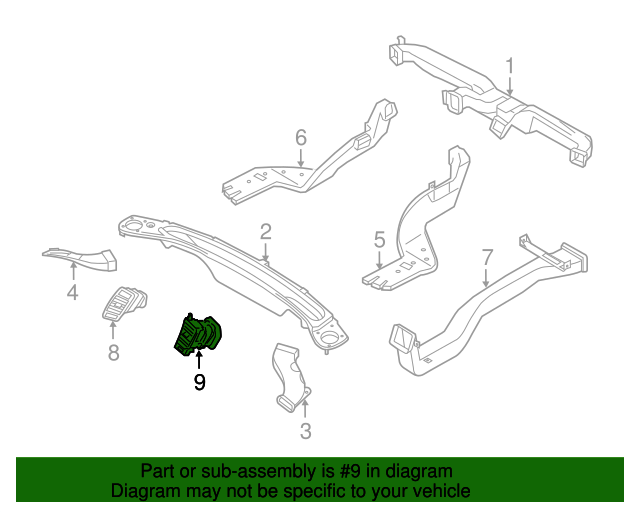 1
6
2
5
7
4
8
9
3

Part or sub-assembly is #9 in diagram
Diagram may not be specific to your vehicle