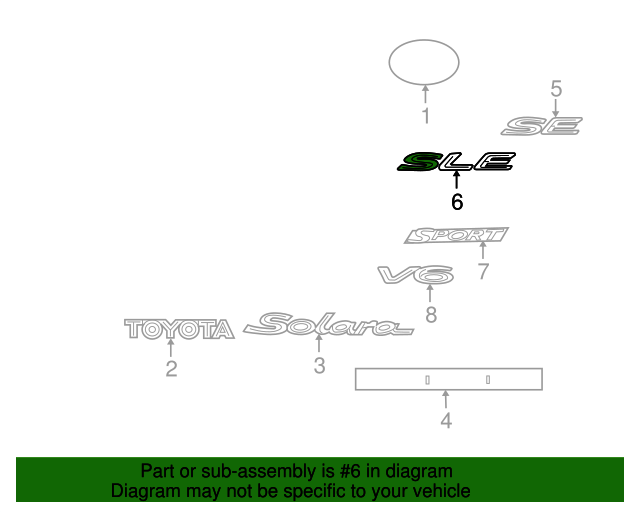 1

5

SE

SLE

6

SPORT

7

V6

8

TOYOTA

2

Solara

3

4

Part or sub-assembly is #6 in diagram
Diagram may not be specific to your vehicle