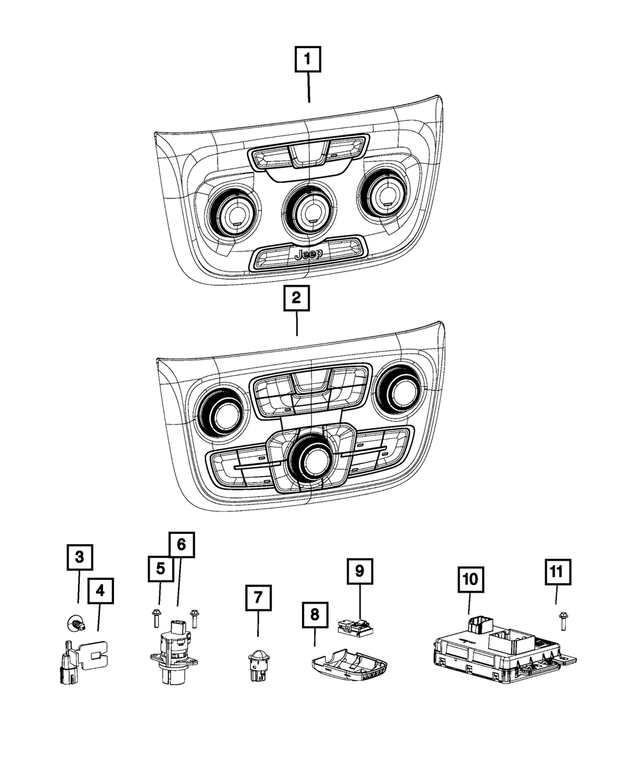 1
Jeep
2
3
4
5
6
7
8
9
10
11