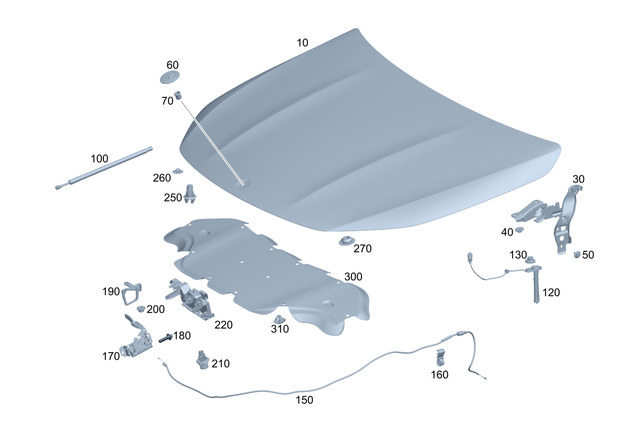 10
60
70
100
260
250
30
40
50
130
120
270
300
190
200
220
310
180
170
210
160
150