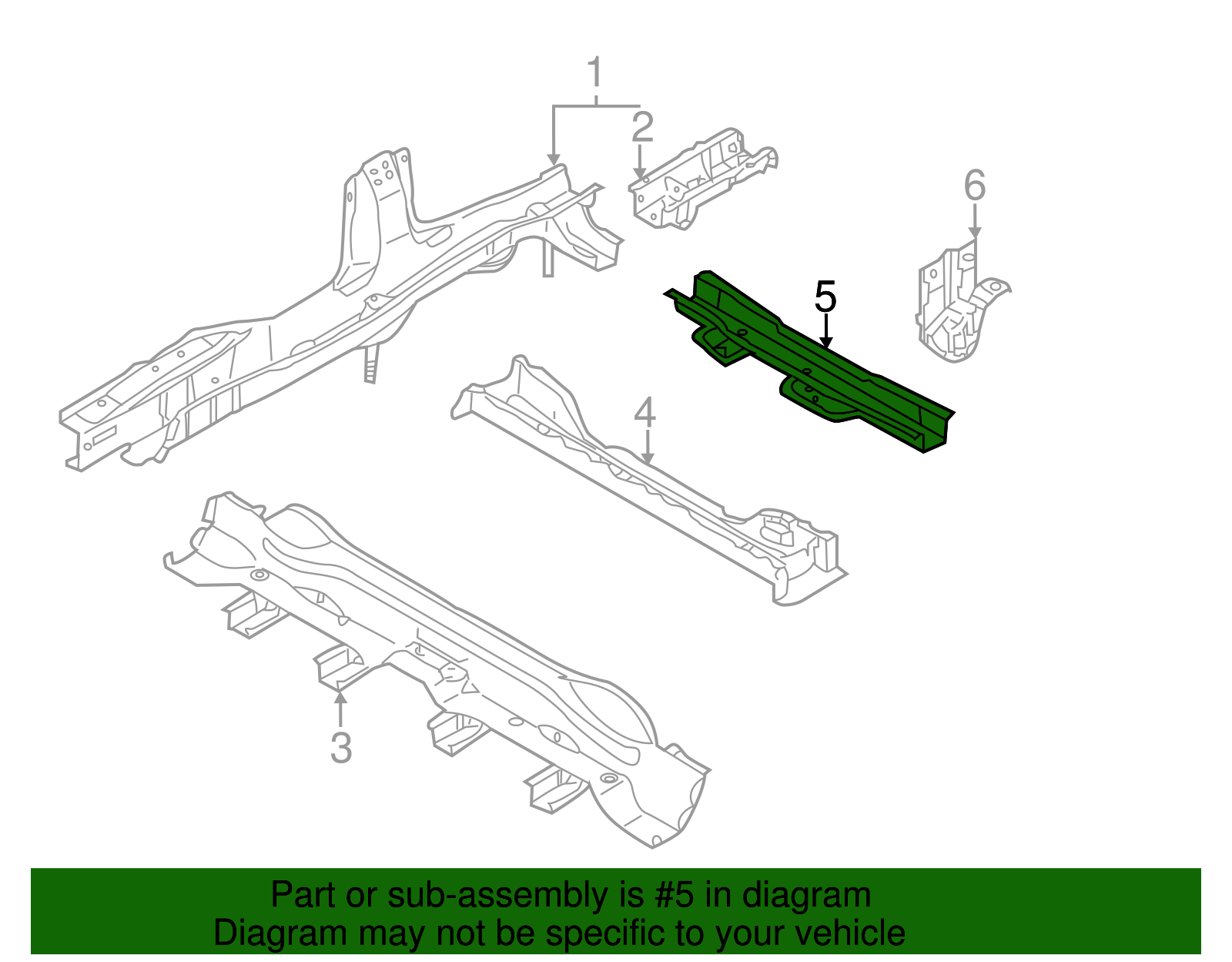 1
2
6
5
4
3

Part or sub-assembly is #5 in diagram
Diagram may not be specific to your vehicle