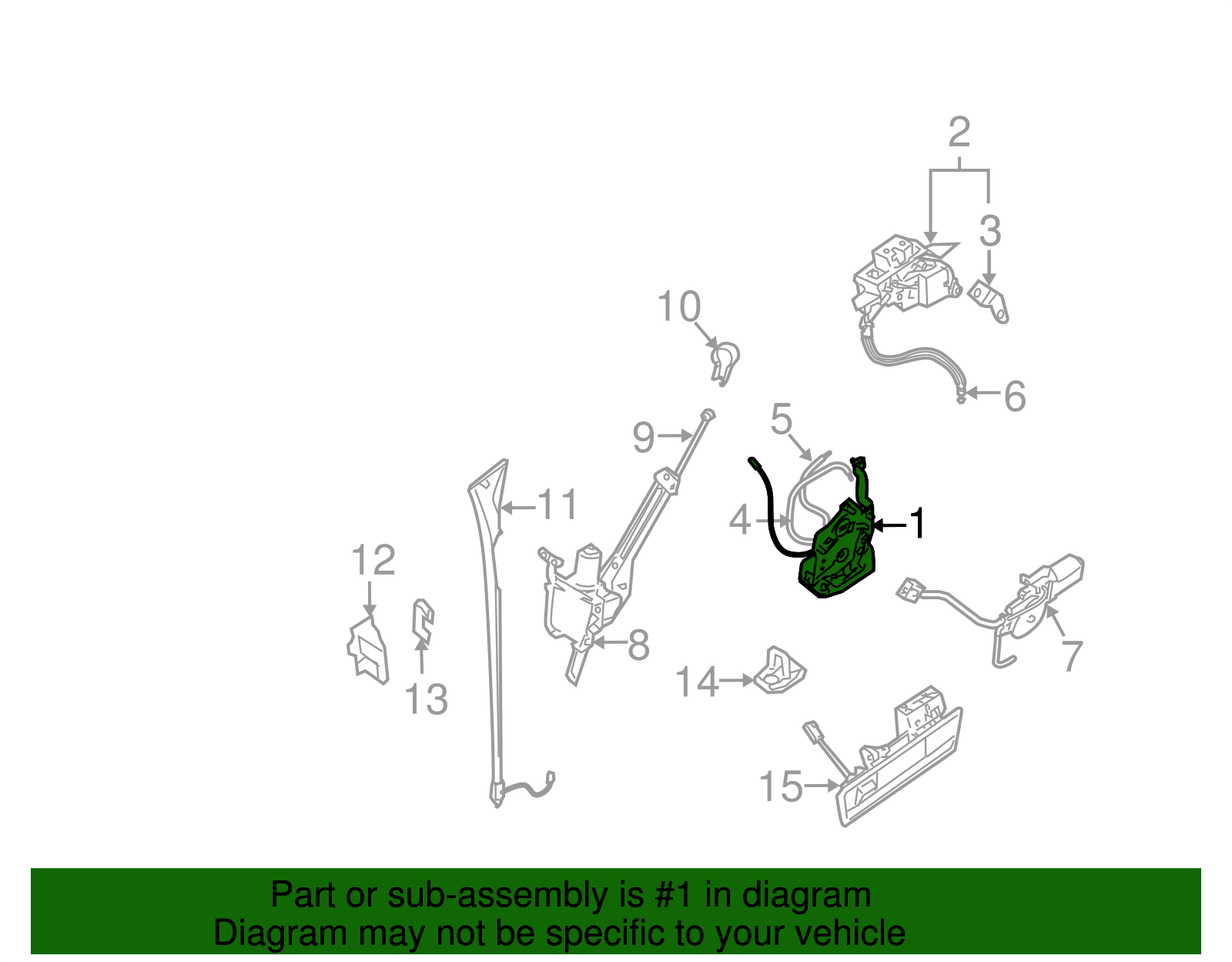 2
3
10
6
5
9
11
4
1
12
8
7
13
14
15

Part or sub-assembly is #1 in diagram
Diagram may not be specific to your vehicle