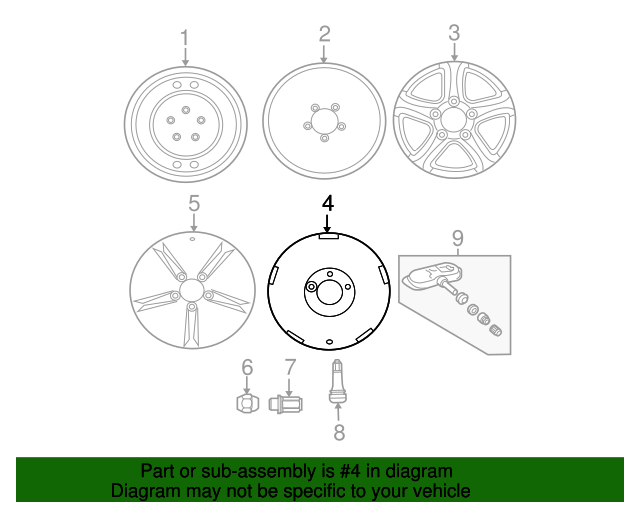 1
2
3
5
4
9
6
7
8

Part or sub-assembly is #4 in diagram
Diagram may not be specific to your vehicle