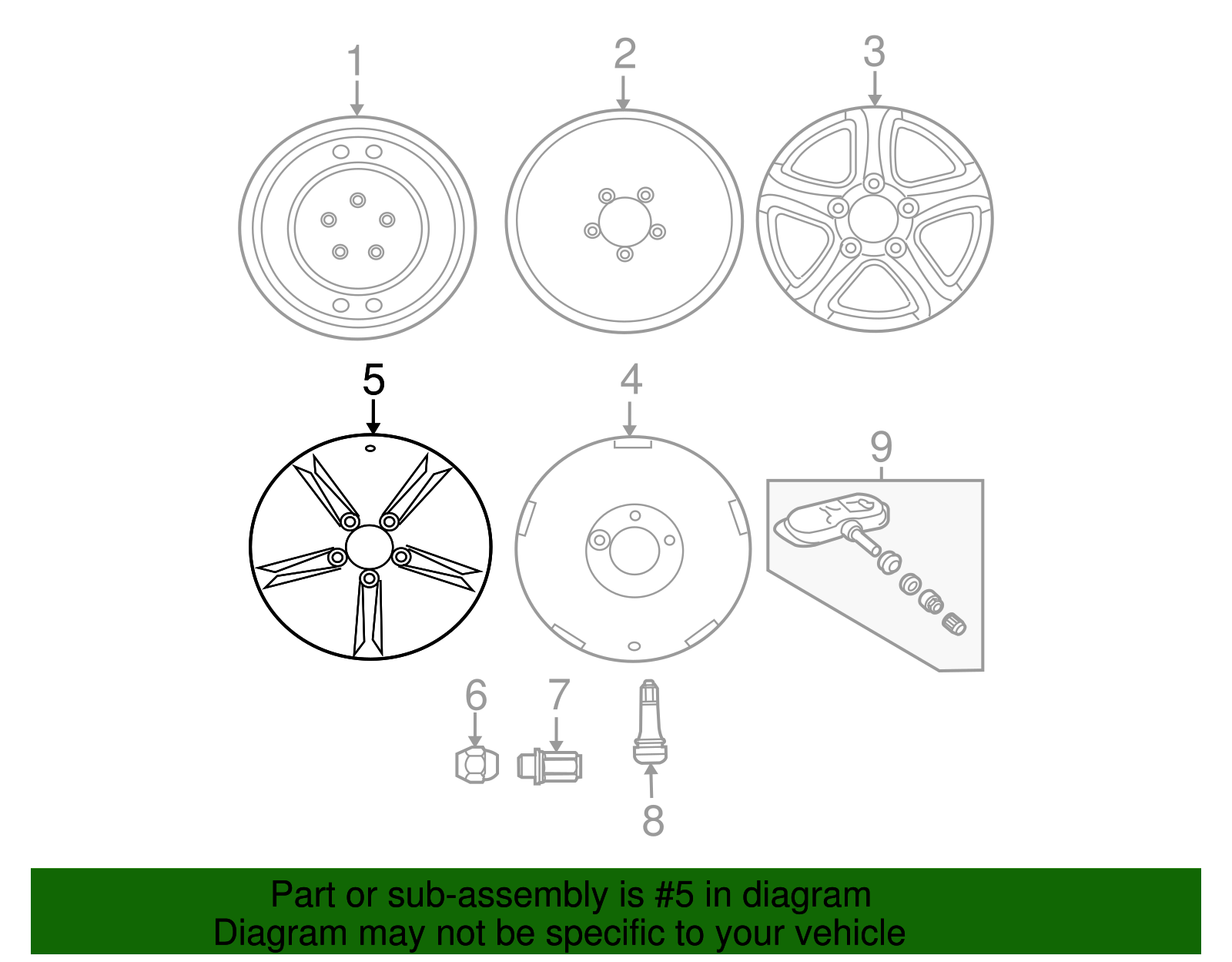 1
2
3
5
4
9
6
7
8

Part or sub-assembly is #5 in diagram
Diagram may not be specific to your vehicle